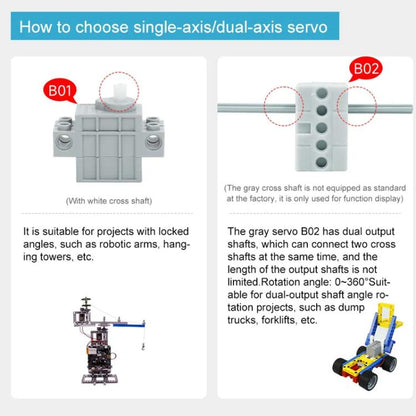 How to choose single-axis/dual-axis servo

B01

(With white cross shaft)

It is suitable for projects with locked angles, such as robotic arms, hanging towers, etc.

B02

(The gray cross shaft is not equipped as standard at the factory, it is only used for function display)

The gray servo B02 has dual output shafts, which can connect two cross shafts at the same time, and the length of the output shafts is not limited.Rotation angle: 0~360°Suitable for dual-output shaft angle rotation projects, such as dump trucks, forklifts, etc.